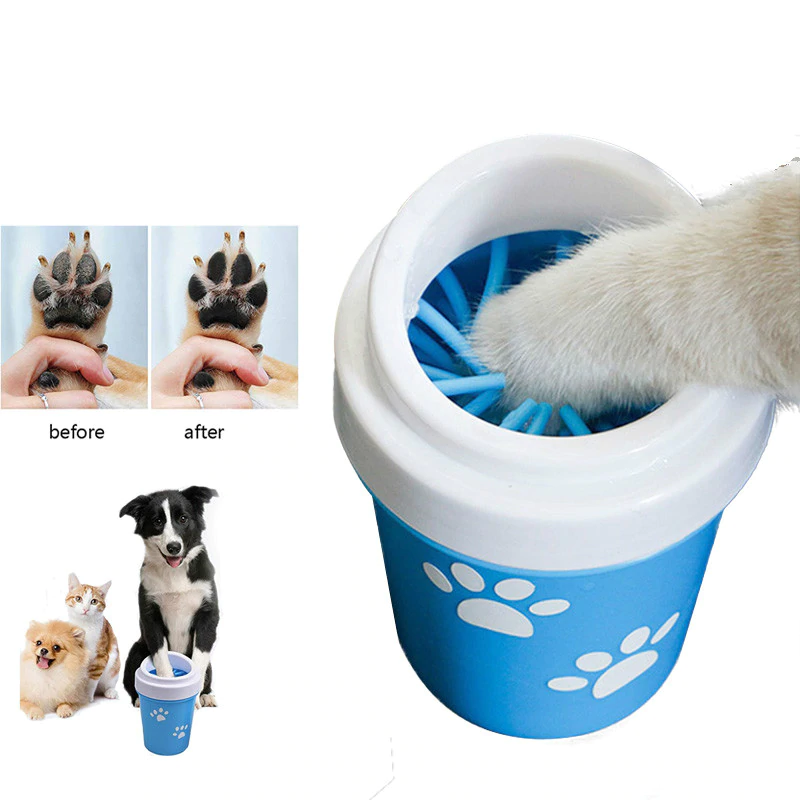 before after